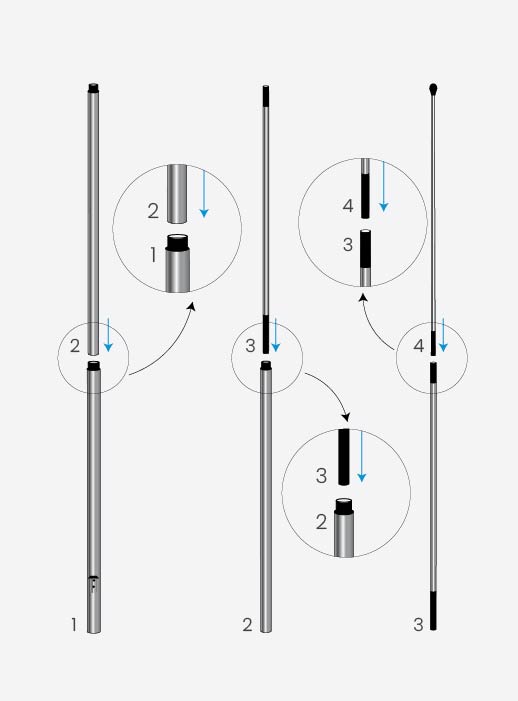 2
1
2
1

3
3
2
2

4
3
4
3